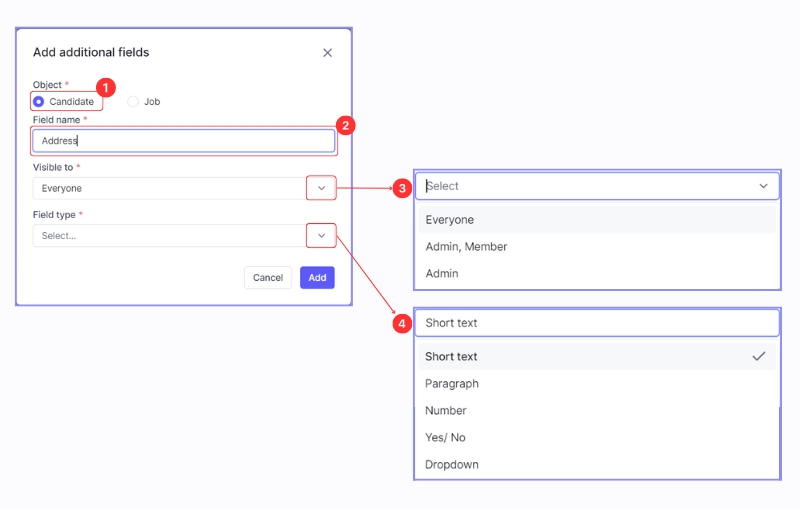 Add additional fields

Object *
1
Candidate
Job

Field name *
2
Address

Visible to *
Everyone

Field type *
Select...

Cancel
Add

3
Select

Everyone
Admin, Member
Admin

4
Short text

Short text
Paragraph
Number
Yes/ No
Dropdown